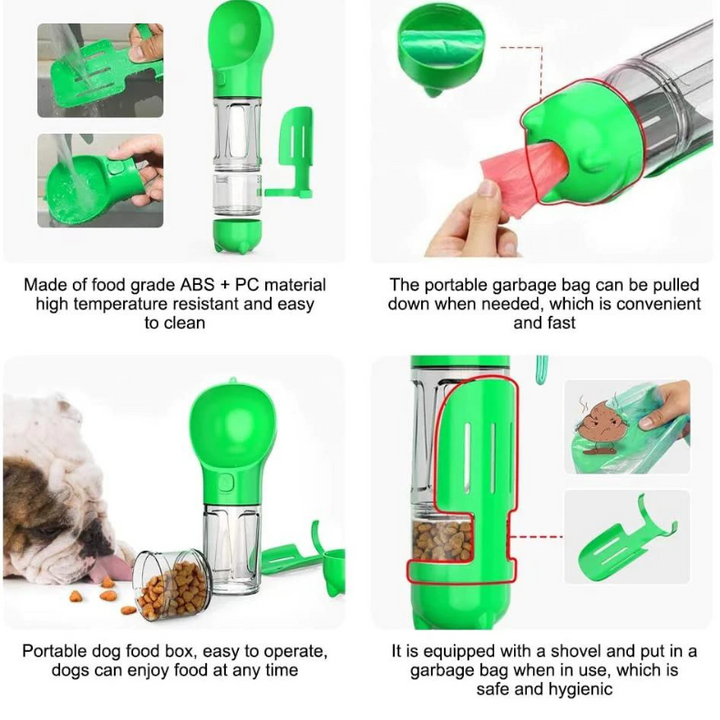 Made of food grade ABS + PC material high temperature resistant and easy to clean

The portable garbage bag can be pulled down when needed, which is convenient and fast

Portable dog food box, easy to operate, dogs can enjoy food at any time

It is equipped with a shovel and put in a garbage bag when in use, which is safe and hygienic